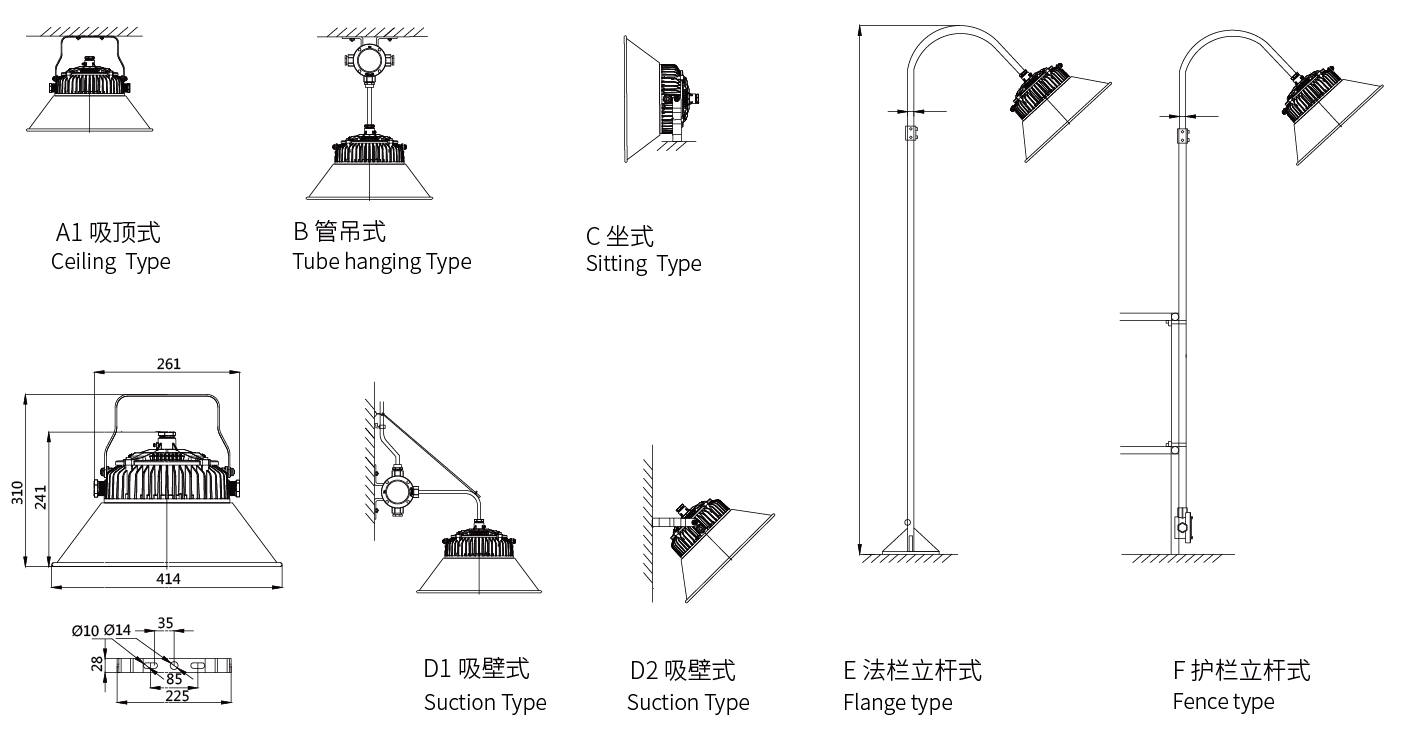 A1 吸顶式
Ceiling Type

B 管吊式
Tube hanging Type

C 坐式
Sitting Type

261

310

241

414

Ø10 Ø14

35

28

85

225

D1 吸壁式
Suction Type

D2 吸壁式
Suction Type

E 法栏立杆式
Flange type

F 护栏立杆式
Fence type